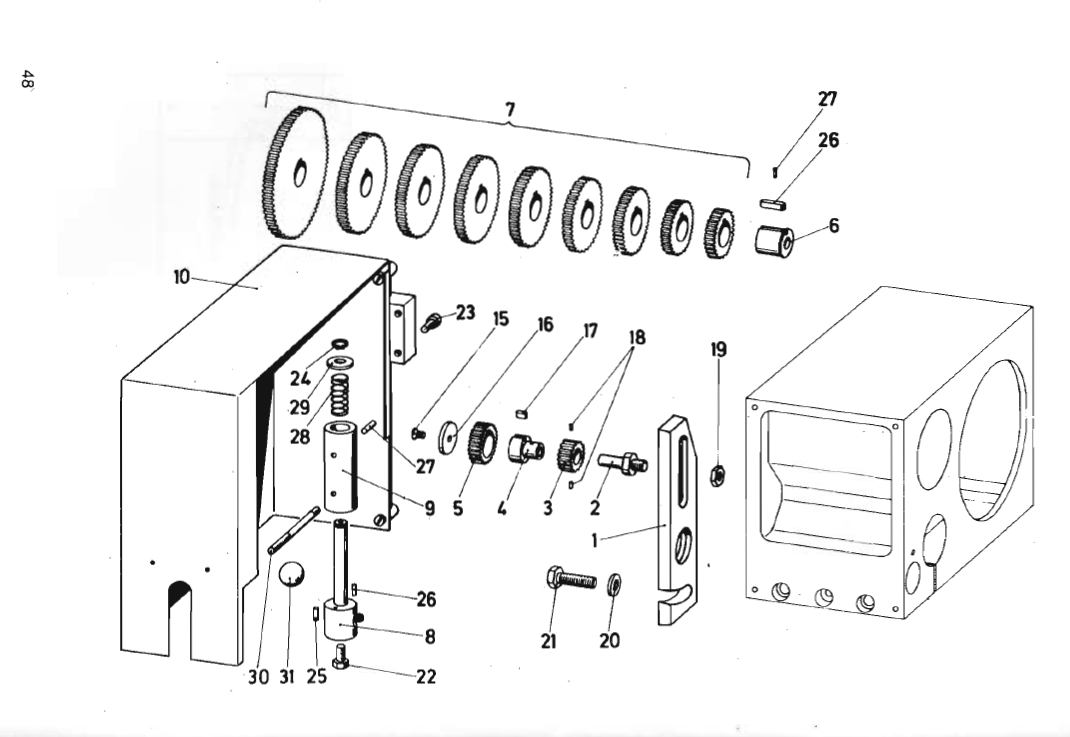 48

7
27
26
6
10
23
15
16
17
18
19
24
29
28
27
9
5
4
3
2
1
26
8
21
20
30
31
25
22