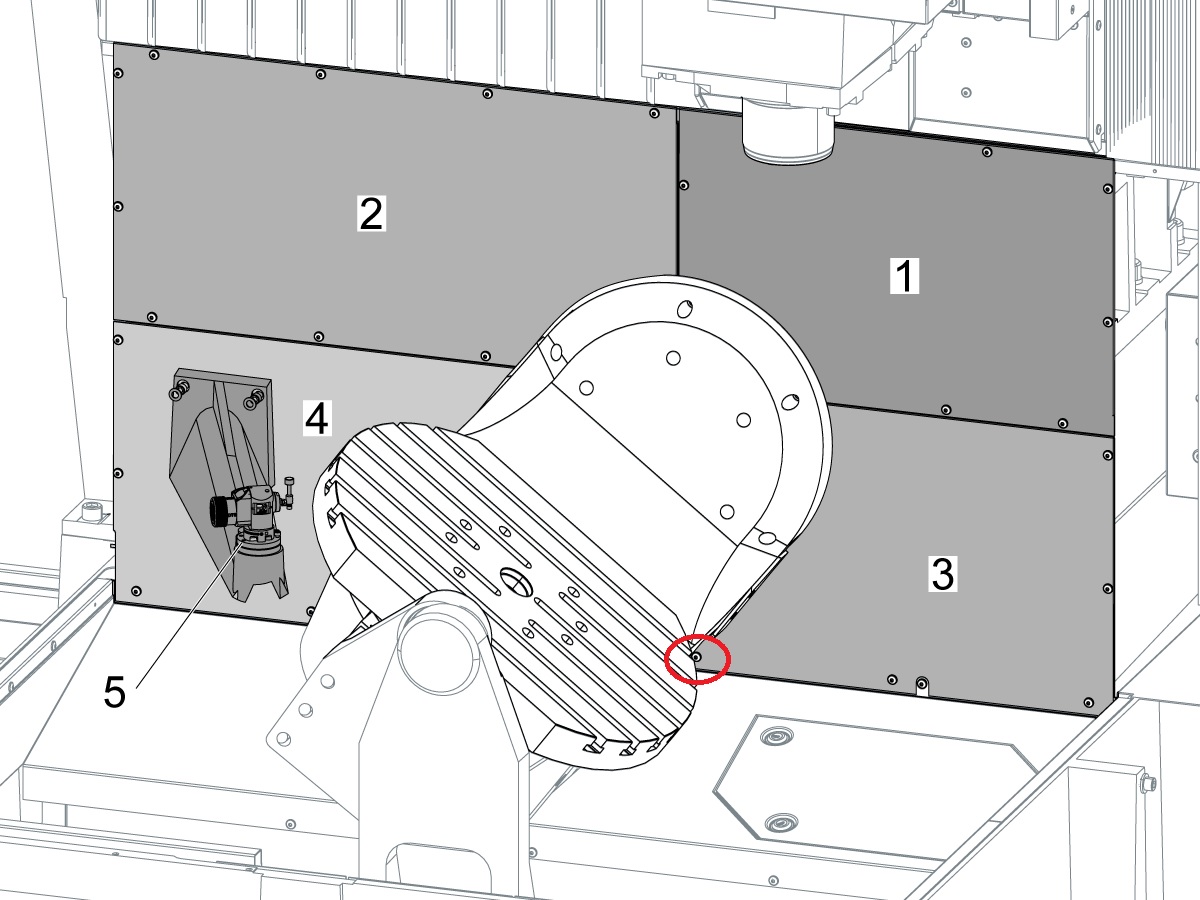 2
1
4
3
5