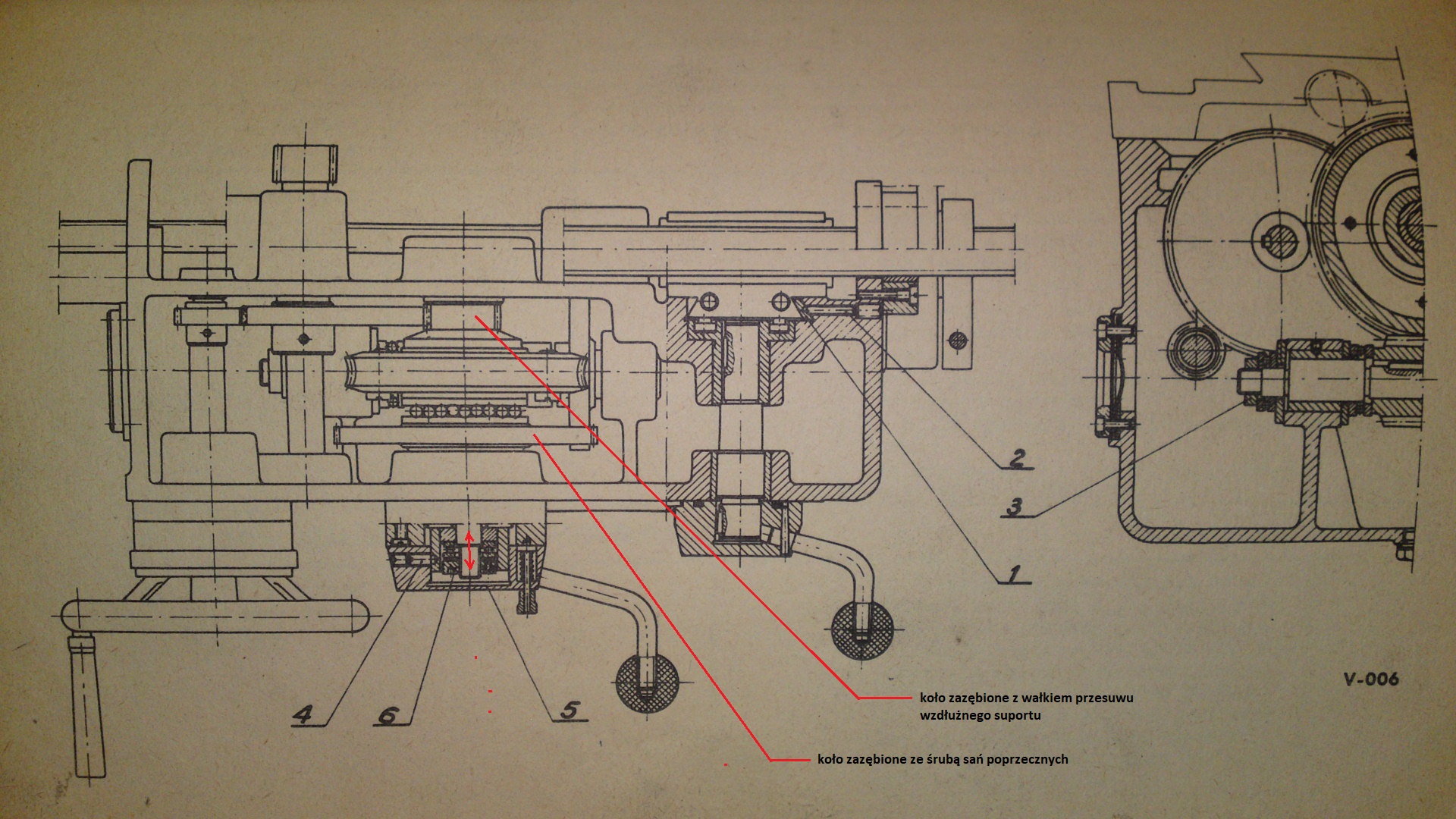 2

3

1

4

6

5

V-006

koło zazębione z wałkiem przesuwu wzdłużnego suportu

koło zazębione ze śrubą sań poprzecznych