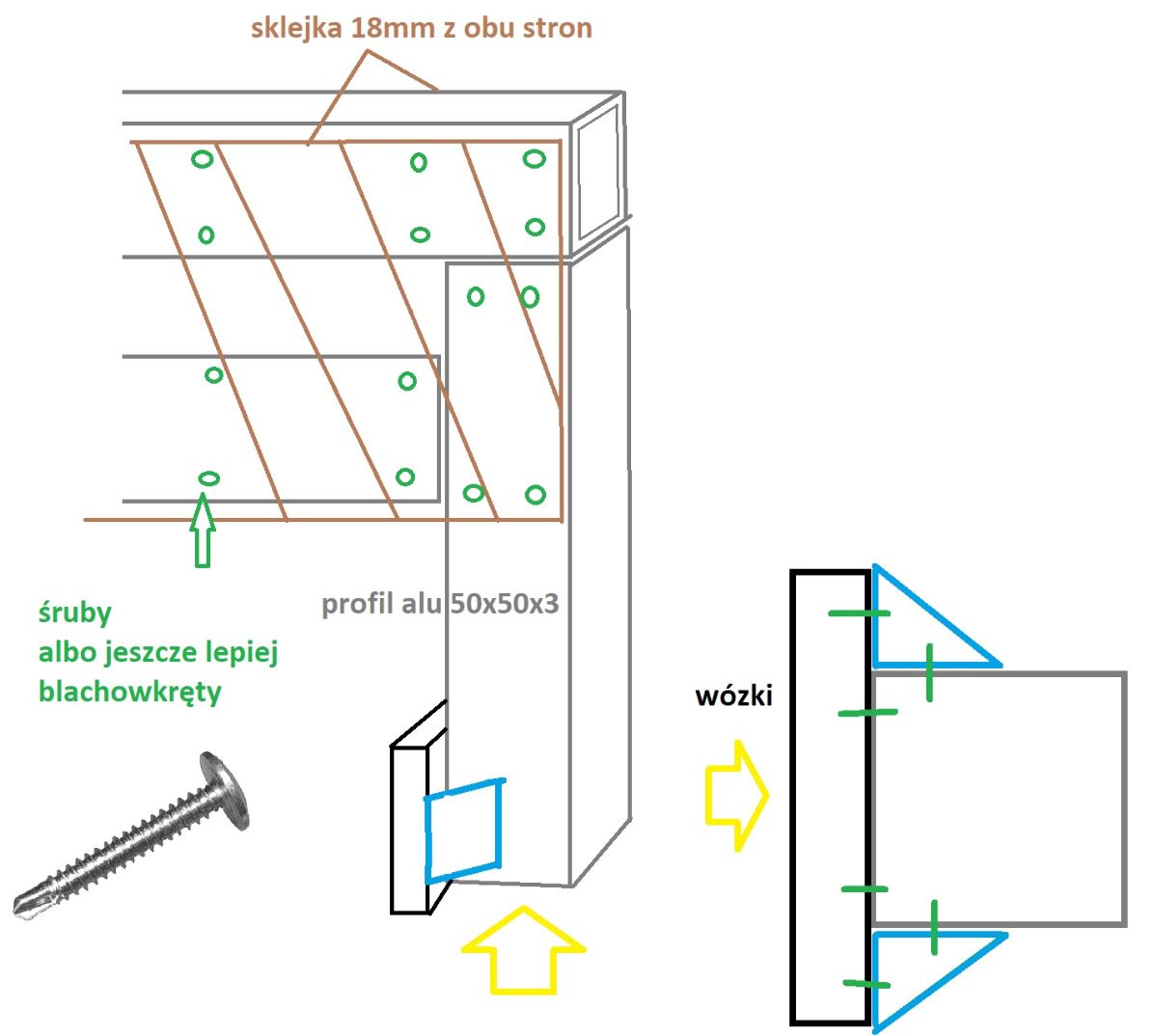 sklejka 18mm z obu stron

śruby
albo jeszcze lepiej
blachowkręty

profil alu 50x50x3

wózki