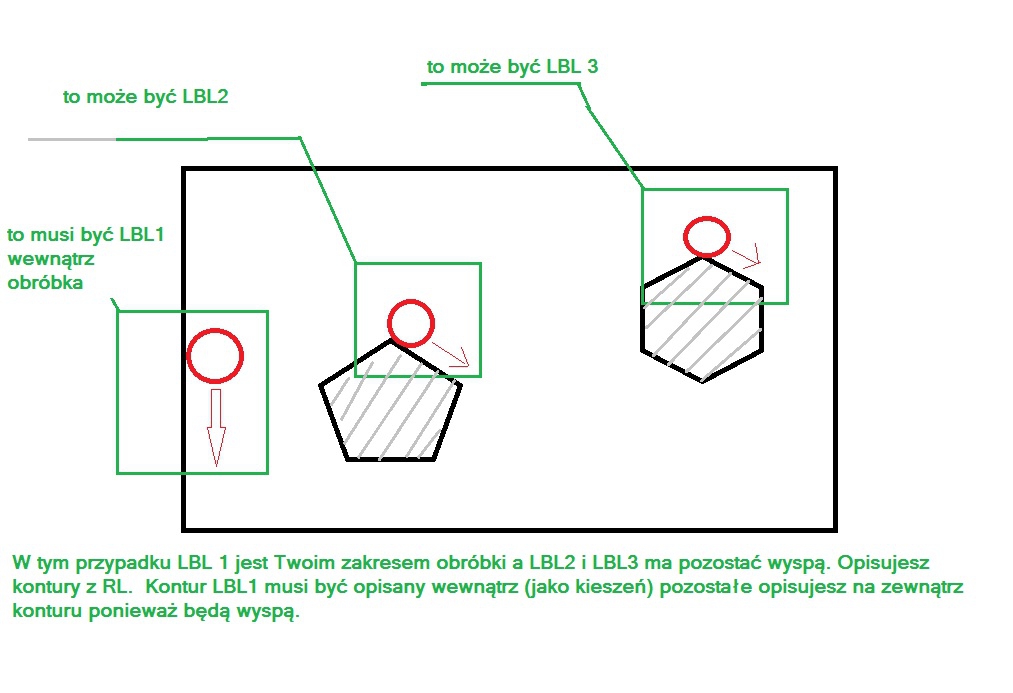 to może być LBL 3

to może być LBL2

to musi być LBL1
wewnątrz
obróbka

W tym przypadku LBL 1 jest Twoim zakresem obróbki a LBL2 i LBL3 ma pozostać wyspą. Opisujesz kontury z RL. Kontur LBL1 musi być opisany wewnątrz (jako kieszeń) pozostałe opisujesz na zewnątrz konturu ponieważ będą wyspą.