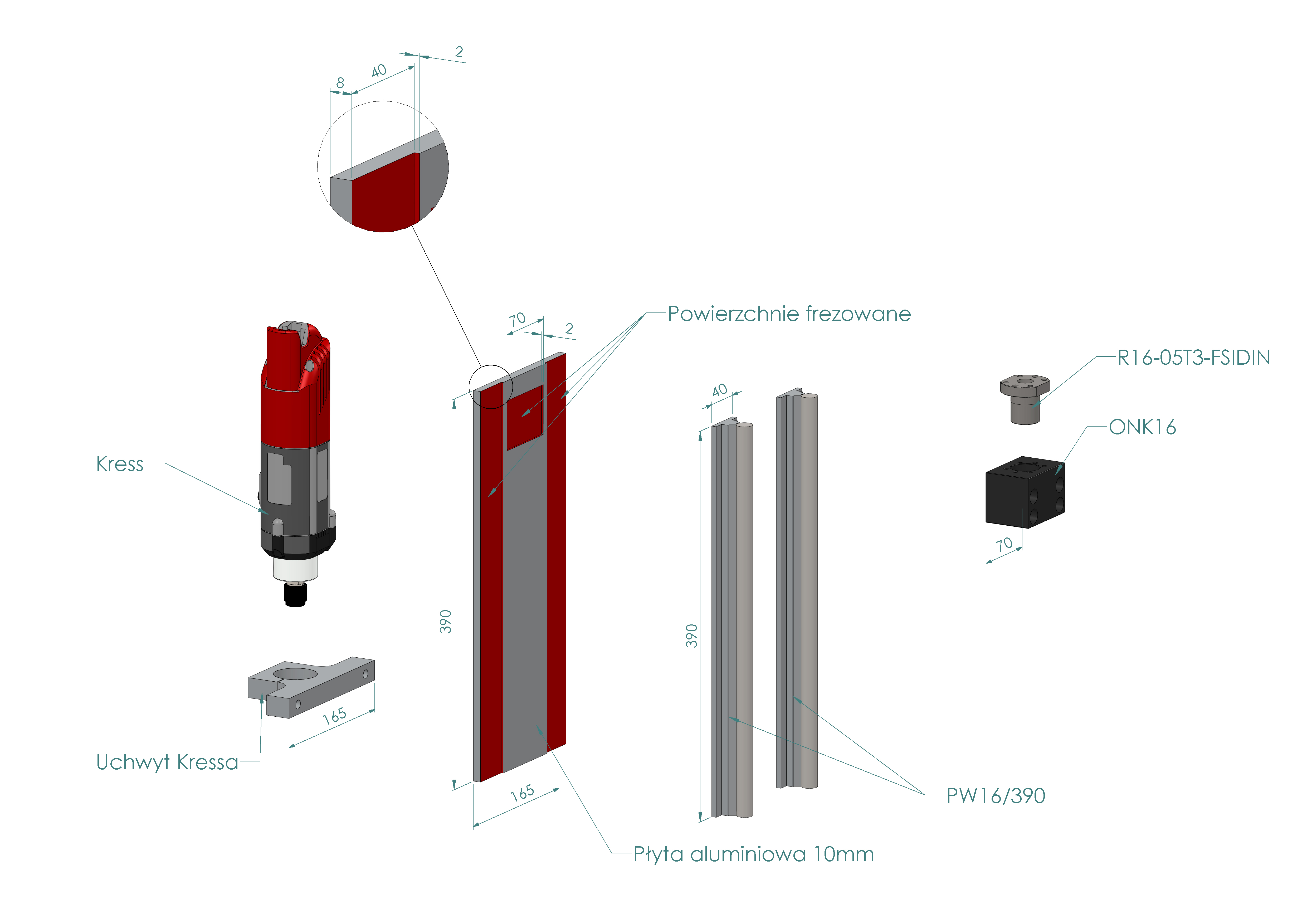 2
40
8

Powierzchnie frezowane
70
2

R16-05T3-FSIDIN

40

ONK16

Kress

70

390

390

165

Uchwyt Kressa

165

PW16/390

Płyta aluminiowa 10mm