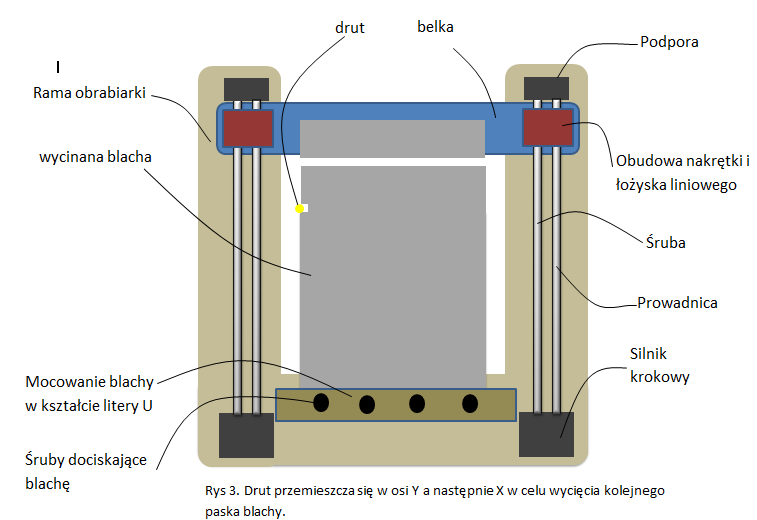 drut

belka

Podpora

I

Rama obrabiarki

wycinana blacha

Obudowa nakrętki i łożyska liniowego

Śruba

Prowadnica

Silnik krokowy

Mocowanie blachy w kształcie litery U

Śruby dociskające blachę

Rys 3. Drut przemieszcza się w osi Y a następnie X w celu wycięcia kolejnego paska blachy.