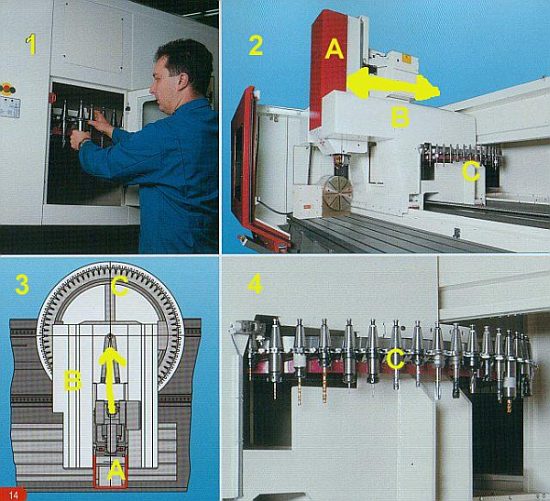 1

2

A

B

C

3

C

B

A

4

C

14